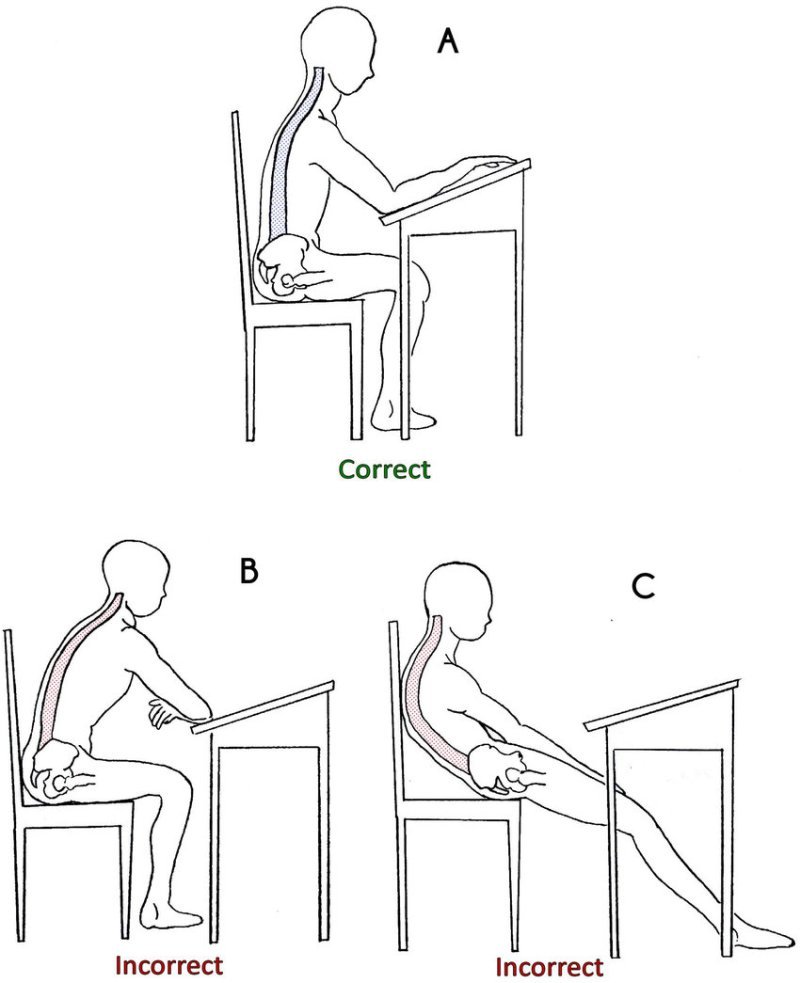 A

Correct

B

C

Incorrect

Incorrect